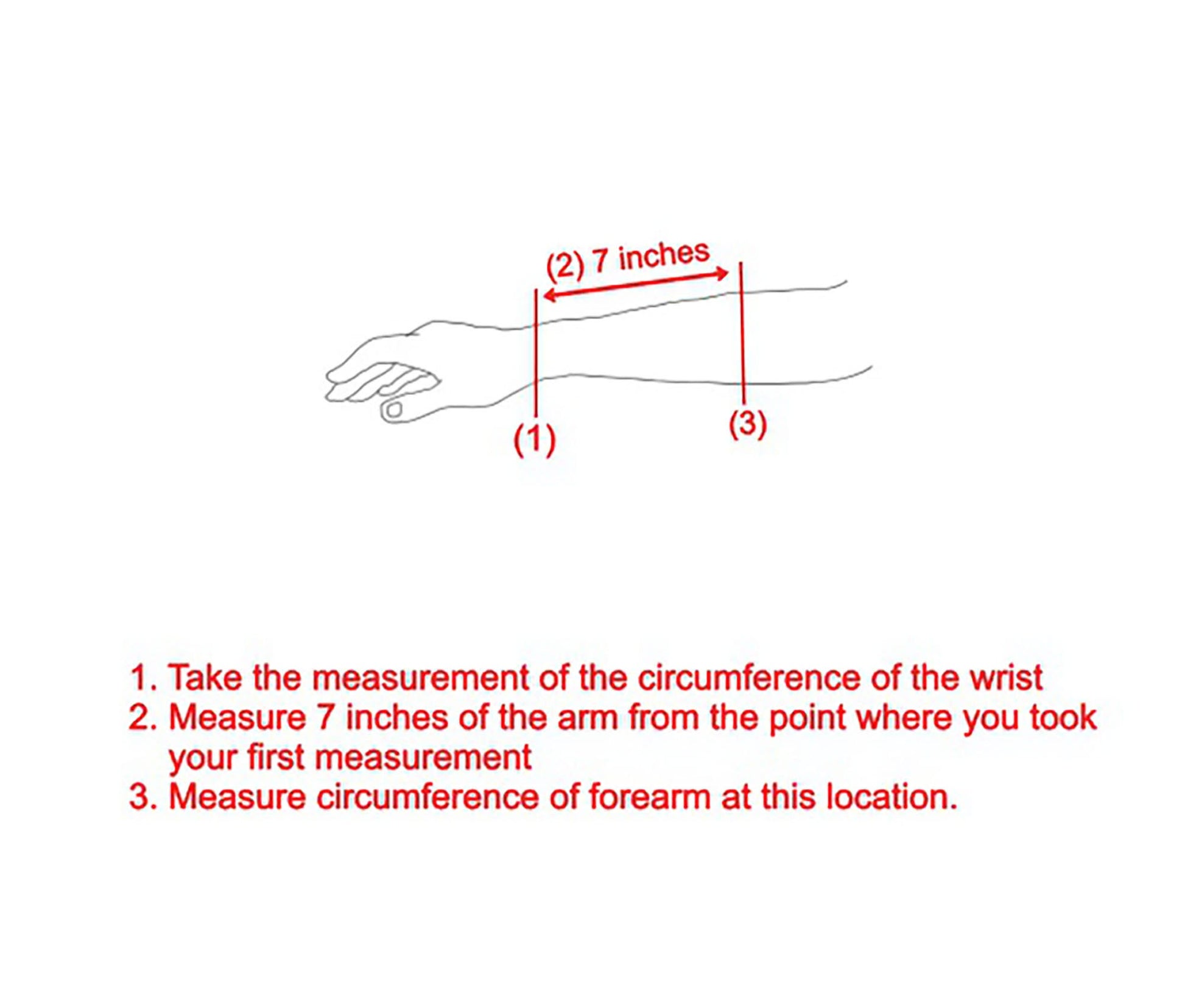 (2) 7 inches

(1)

(3)

1. Take the measurement of the circumference of the wrist
2. Measure 7 inches of the arm from the point where you took your first measurement
3. Measure circumference of forearm at this location.